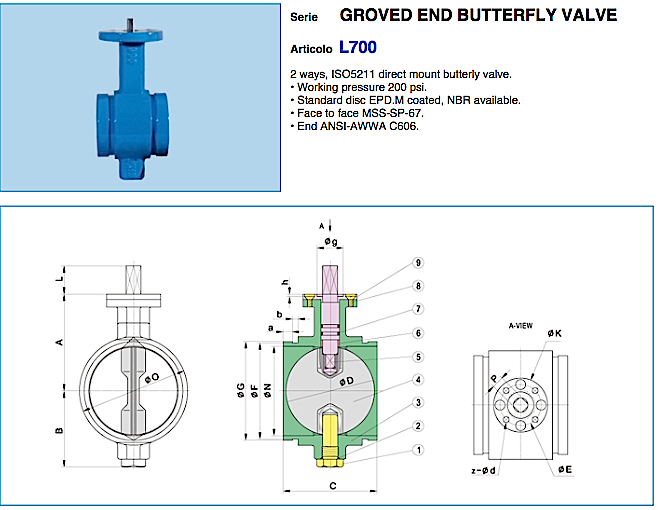 Serie GROVED END BUTTERFLY VALVE

Articolo L700

2 ways, ISO5211 direct mount butterly valve.
• Working pressure 200 psi.
• Standard disc EPD.M coated, NBR available.
• Face to face MSS-SP-67.
• End ANSI-AWWA C606.

L
A
B
øO

A
øg
h
b
a
øG
øF
øN
øD
C
9
8
7
6
5
4
3
2
1

A-VIEW
øK
P
z-ød
øE